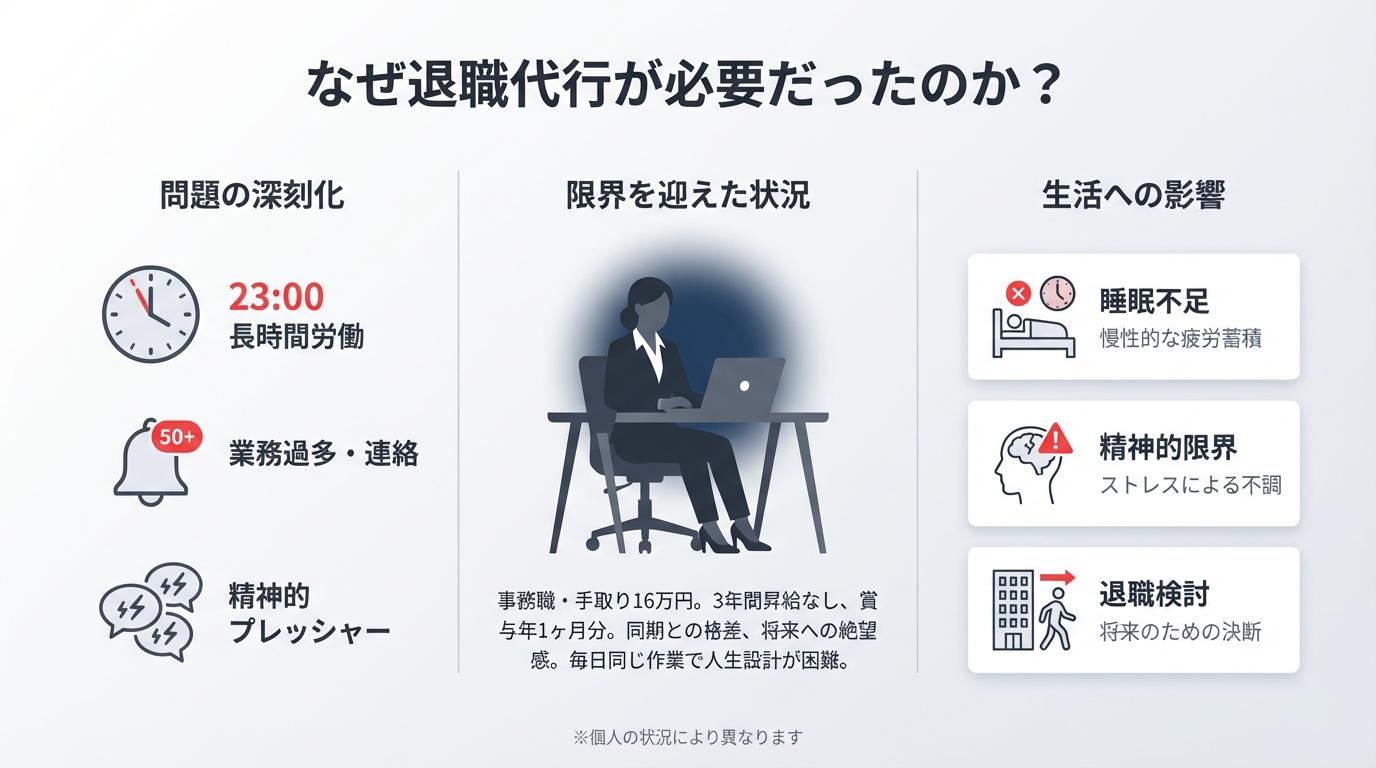 なぜ退職代行が必要だったのか？

問題の深刻化

23:00
長時間労働

50+
業務過多・連絡

精神的
プレッシャー

限界を迎えた状況

事務職・手取り16万円。3年間昇給なし、賞与年1ヶ月分。同期との格差、将来への絶望感。毎日同じ作業で人生設計が困難。

生活への影響

睡眠不足
慢性的な疲労蓄積

精神的限界
ストレスによる不調

退職検討
将来のための決断

※個人の状況により異なります